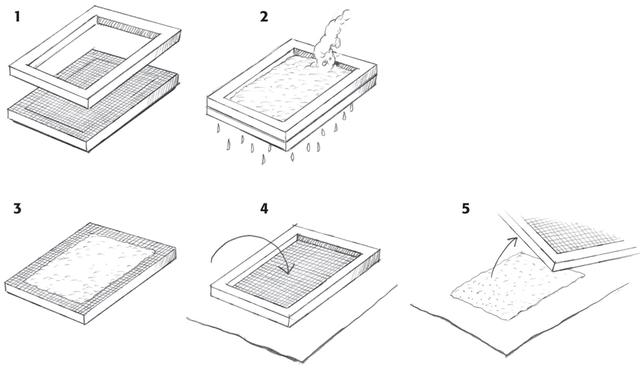 1

2

3

4

5