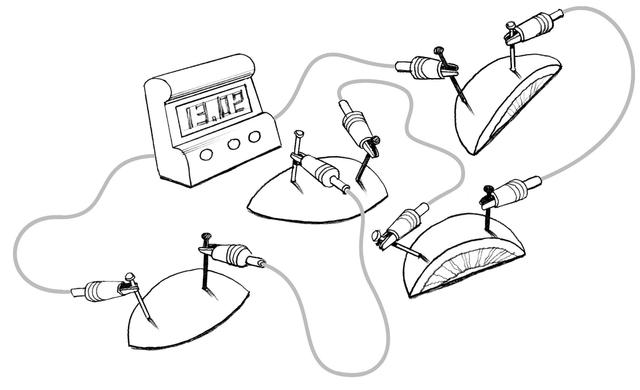 13.02