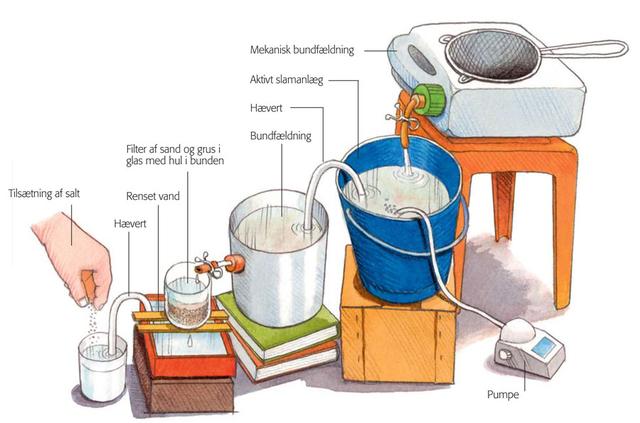 Mekanisk bundfældning

Aktivt slamanlæg

Hævert

Bundfældning

Filter af sand og grus i glas med hul i bunden

Renset vand

Tilsætning af salt

Hævert

Pumpe