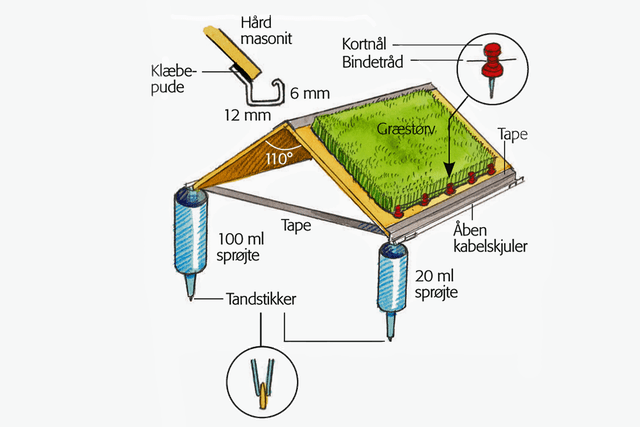 Hård masonit

Klæbepude

6 mm

12 mm

Kortnål

Bindetråd

Græstørv

Tape

110°

Tape

Åben kabelskjuler

100 ml sprøjte

20 ml sprøjte

Tandstikker